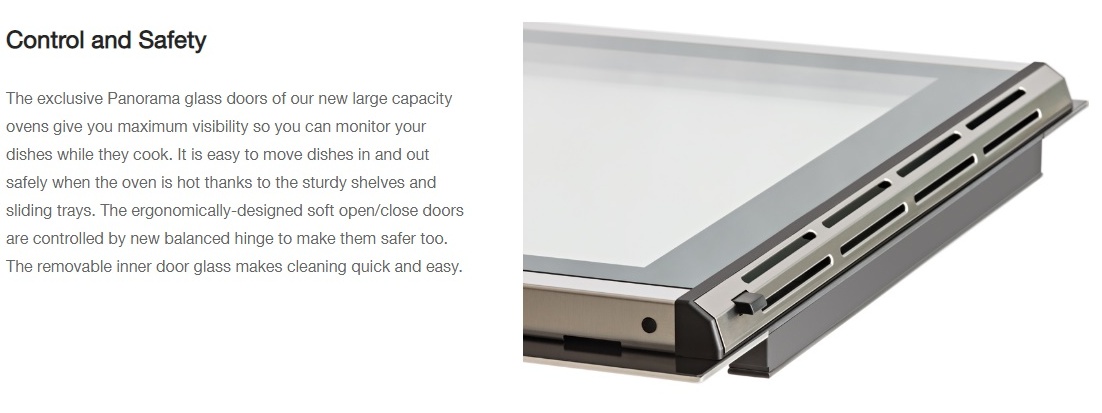 Control and Safety

The exclusive Panorama glass doors of our new large capacity ovens give you maximum visibility so you can monitor your dishes while they cook. It is easy to move dishes in and out safely when the oven is hot thanks to the sturdy shelves and sliding trays. The ergonomically-designed soft open/close doors are controlled by new balanced hinge to make them safer too. The removable inner door glass makes cleaning quick and easy.